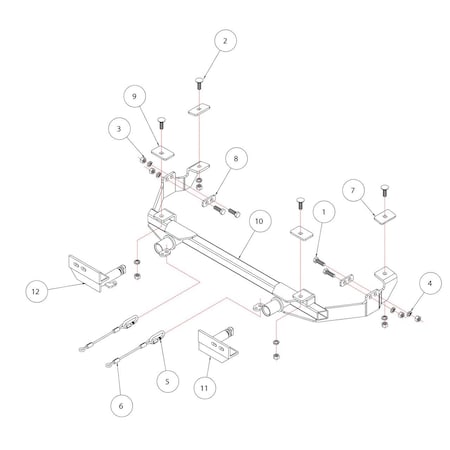 2
9
3
8
7
1
10
4
12
5
11
6